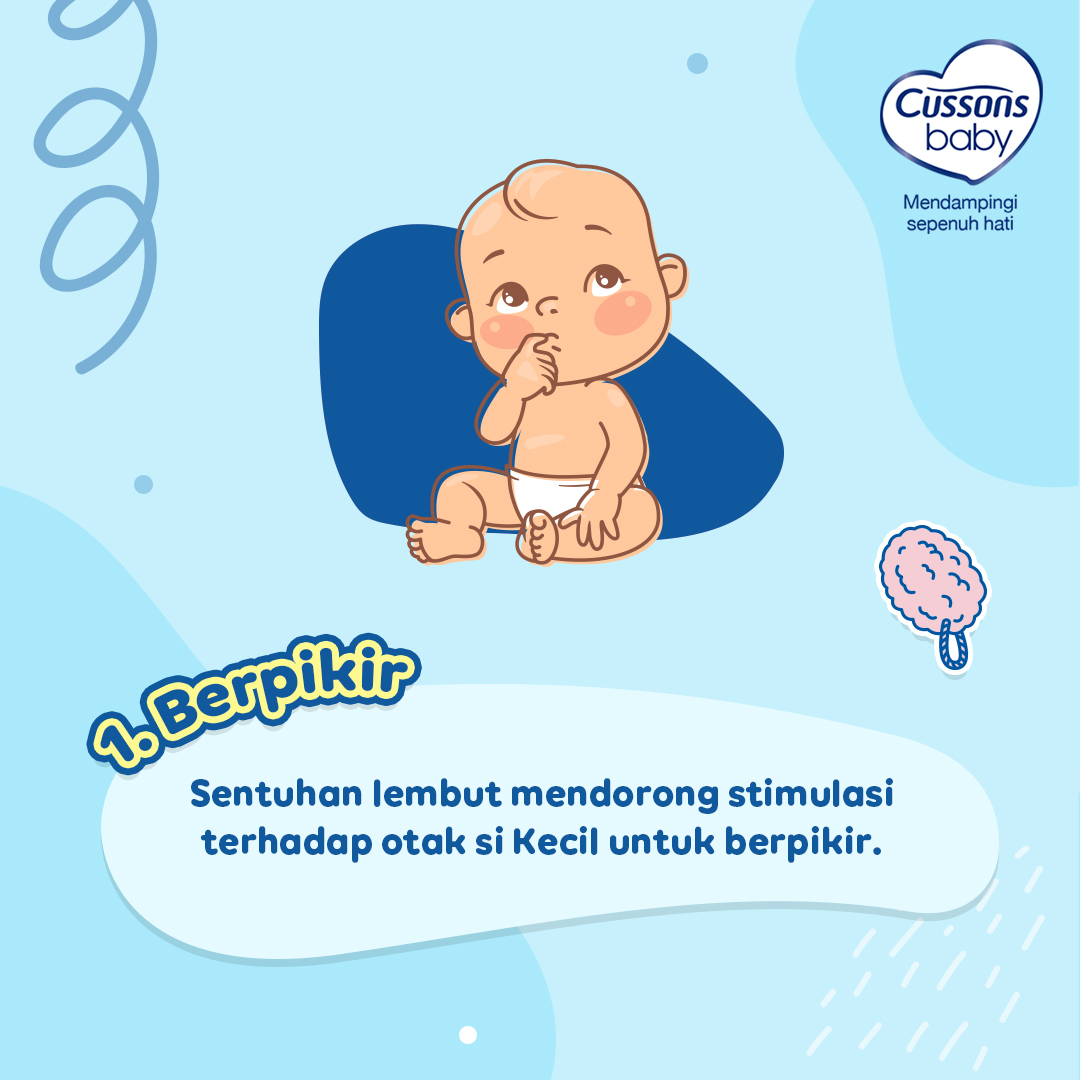 Cussons baby

Mendampingi sepenuh hati

1. Berpikir

Sentuhan lembut mendorong stimulasi terhadap otak si Kecil untuk berpikir.