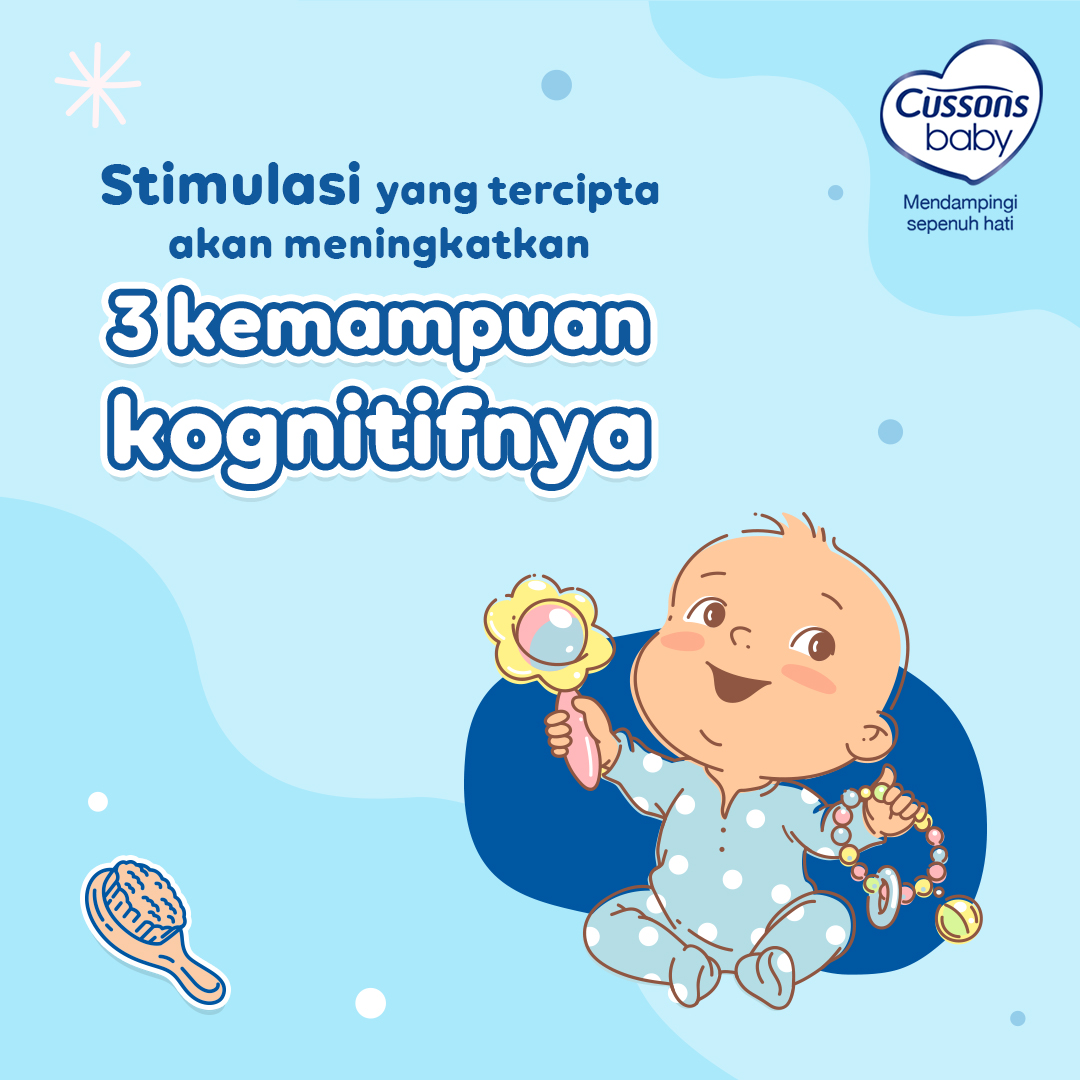 Cussons baby
Mendampingi sepenuh hati

Stimulasi yang tercipta akan meningkatkan
3 kemampuan kognitifnya