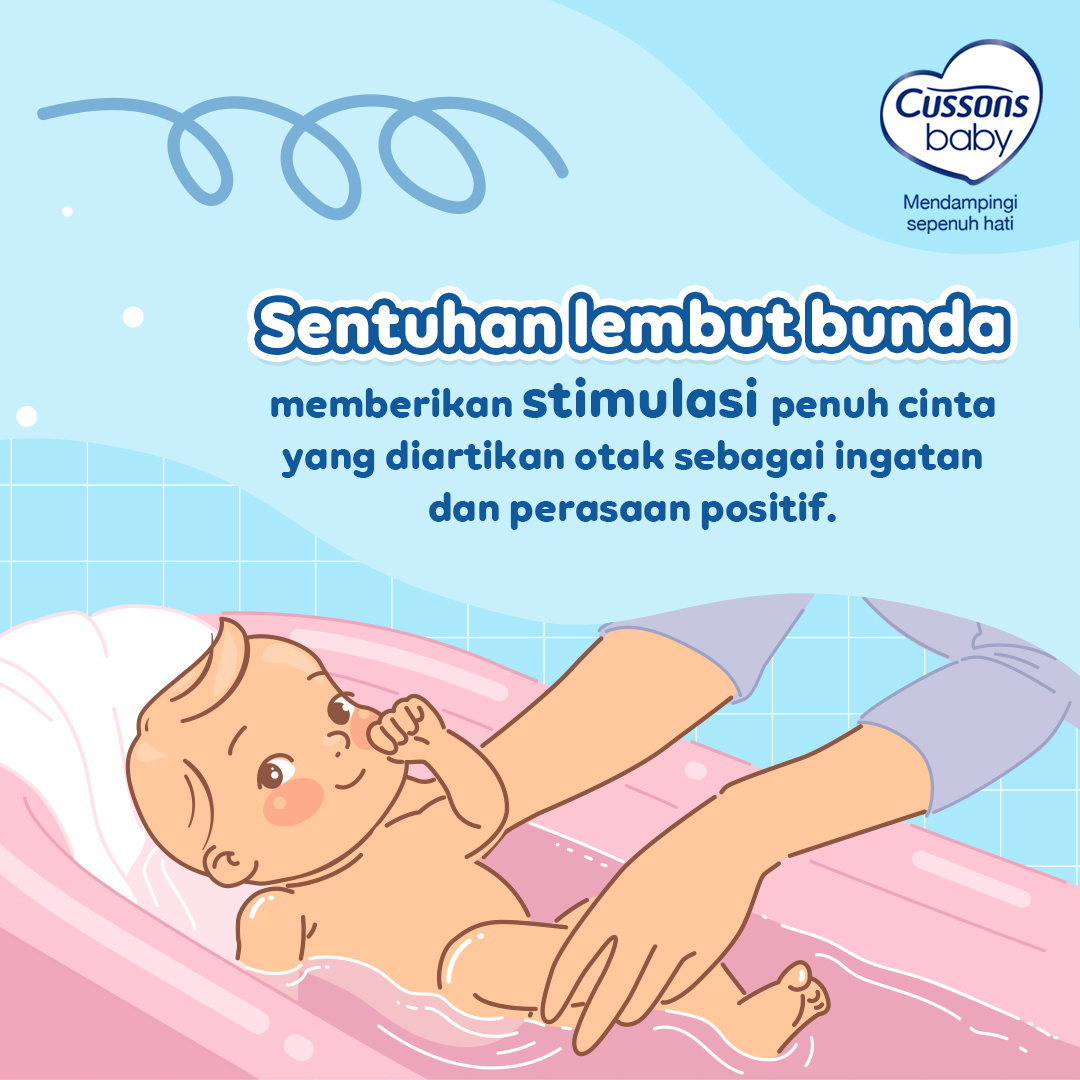 Cussons baby

Mendampingi sepenuh hati

Sentuhan lembut bunda

memberikan stimulasi penuh cinta yang diartikan otak sebagai ingatan dan perasaan positif.