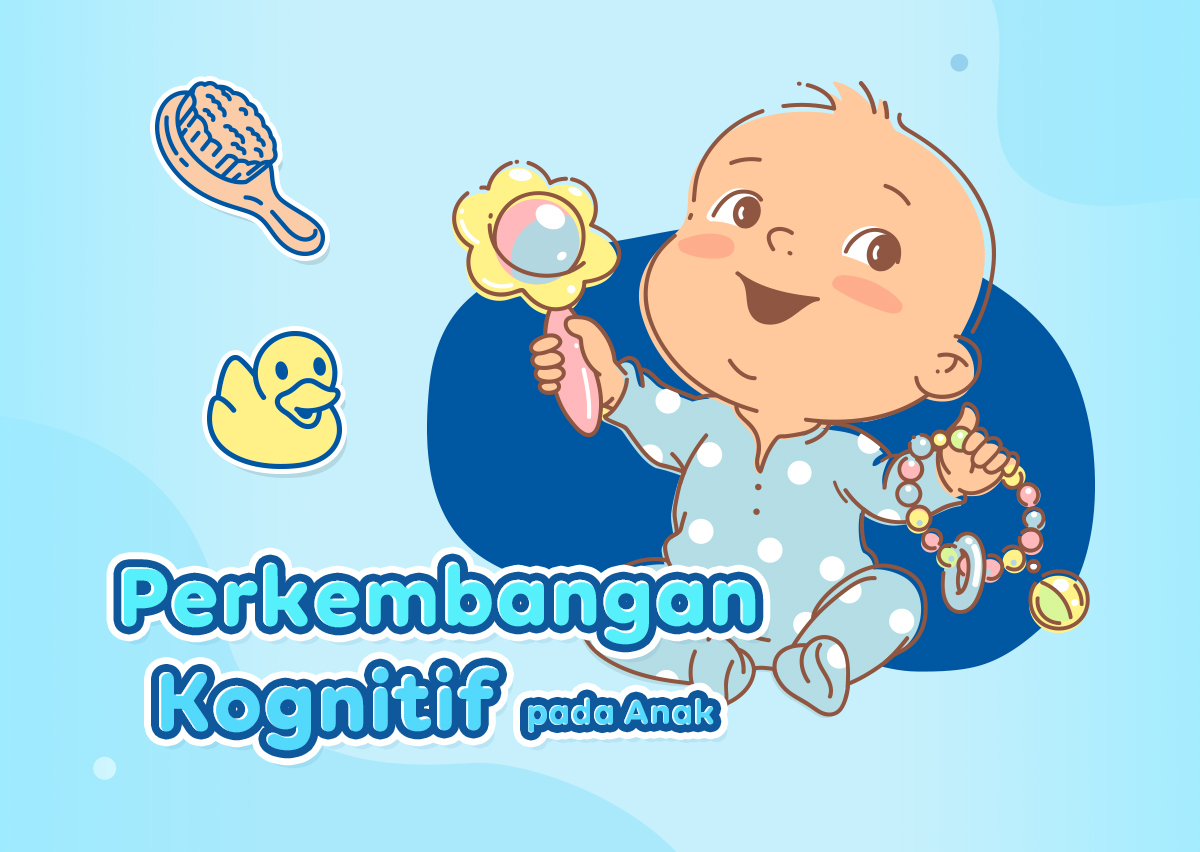 Perkembangan Kognitif pada Anak