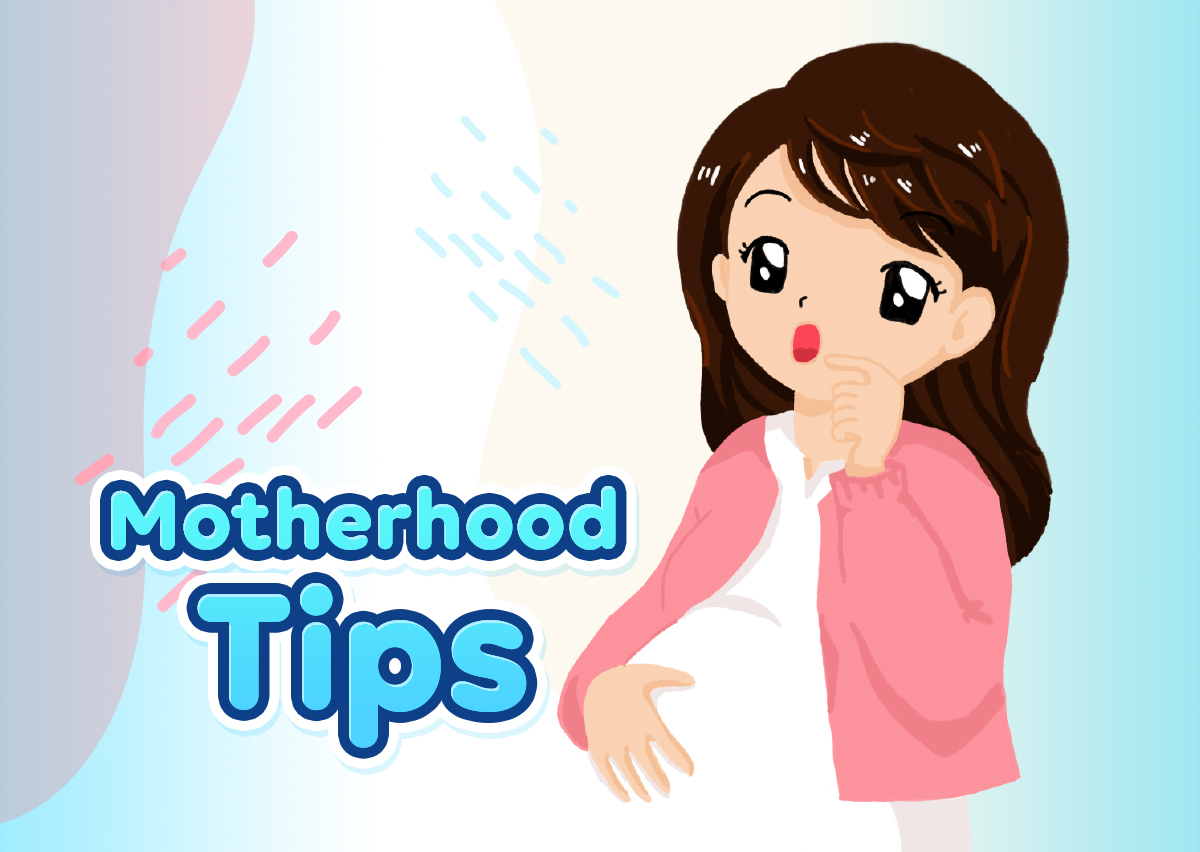 Motherhood
Tips