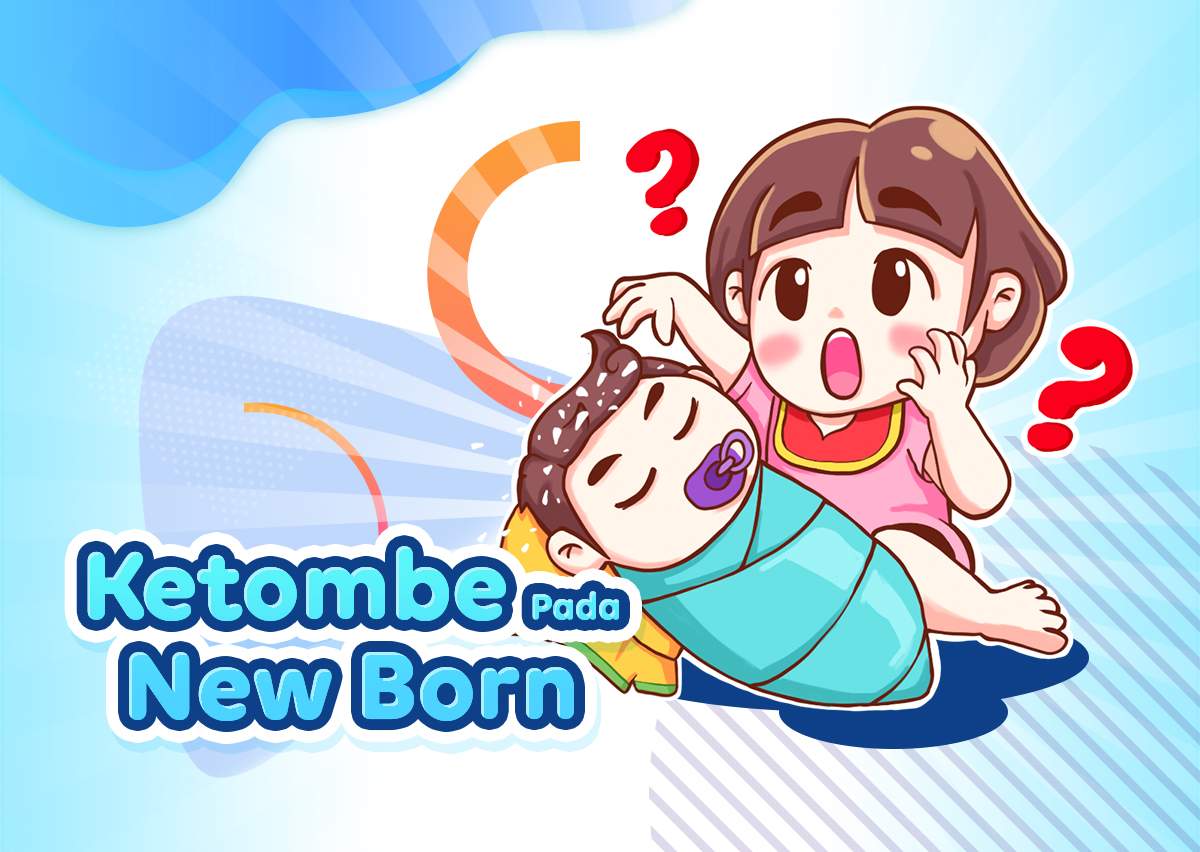 ?
?
Ketombe Pada
New Born